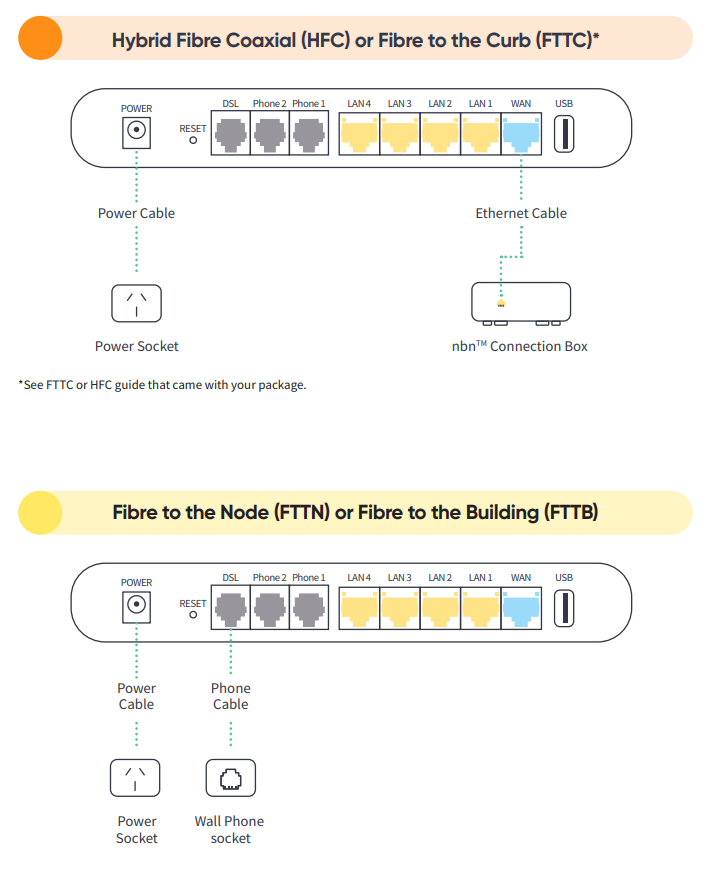 Hybrid Fibre Coaxial (HFC) or Fibre to the Curb (FTTC)*

POWER
RESET
DSL
Phone 2
Phone 1
LAN 4
LAN 3
LAN 2
LAN 1
WAN
USB

Power Cable

Ethernet Cable

Power Socket

nbn$^{TM}$ Connection Box

*See FTTC or HFC guide that came with your package.

Fibre to the Node (FTTN) or Fibre to the Building (FTTB)

POWER
RESET
DSL
Phone 2
Phone 1
LAN 4
LAN 3
LAN 2
LAN 1
WAN
USB

Power Cable

Phone Cable

Power Socket

Wall Phone socket