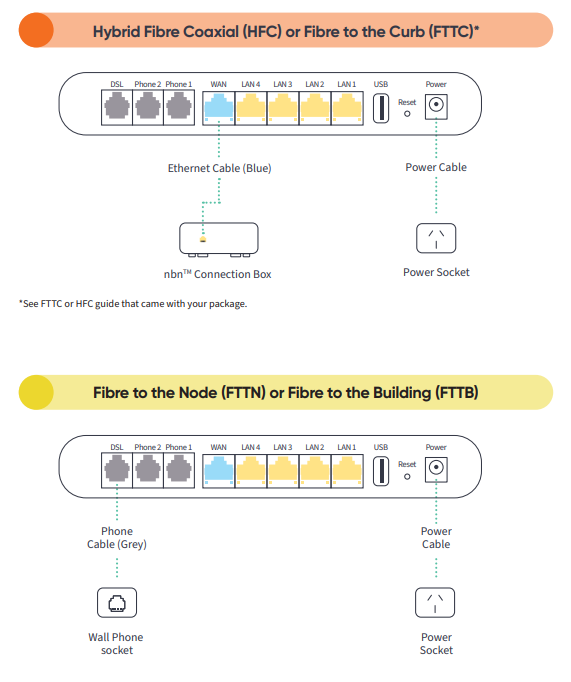 Hybrid Fibre Coaxial (HFC) or Fibre to the Curb (FTTC)*

DSL Phone 2 Phone 1 WAN LAN 4 LAN 3 LAN 2 LAN 1 USB Reset Power

Ethernet Cable (Blue)

Power Cable

nbn™ Connection Box

Power Socket

*See FTTC or HFC guide that came with your package.

Fibre to the Node (FTTN) or Fibre to the Building (FTTB)

DSL Phone 2 Phone 1 WAN LAN 4 LAN 3 LAN 2 LAN 1 USB Reset Power

Phone Cable (Grey)

Power Cable

Wall Phone socket

Power Socket